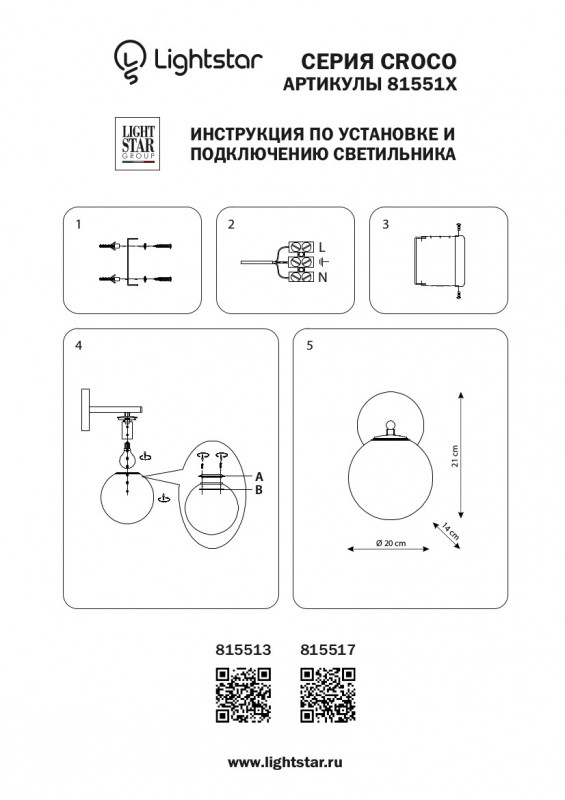 Lightstar

СЕРИЯ CROCO
АРТИКУЛЫ 81551X

LIGHT STAR GROUP

ИНСТРУКЦИЯ ПО УСТАНОВКЕ И ПОДКЛЮЧЕНИЮ СВЕТИЛЬНИКА

1

2

L

N

3

4

A

B

5

21 cm

14 cm

Ø 20 cm

815513 815517

www.lightstar.ru