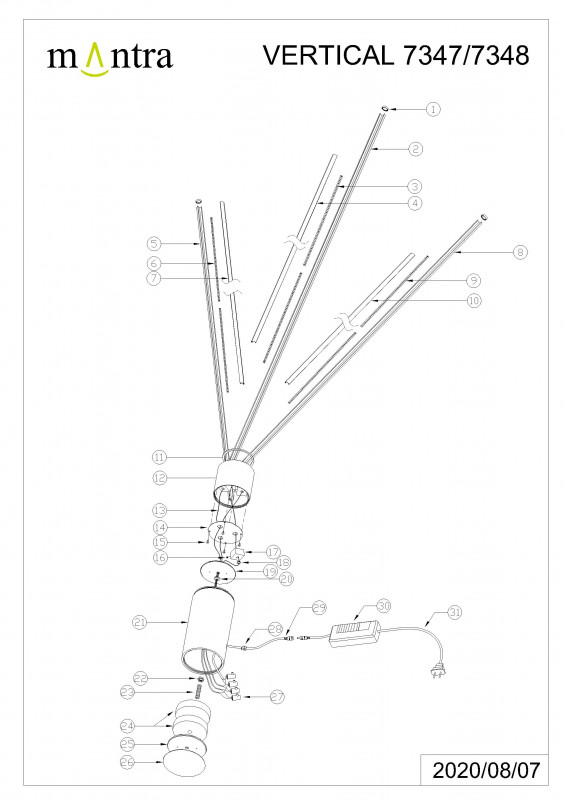 mantra

VERTICAL 7347/7348

1
2
3
4
5
6
7
8
9
10
11
12
13
14
15
16
17
18
19
20
21
22
23
24
25
26
27
28
29
30
31

2020/08/07