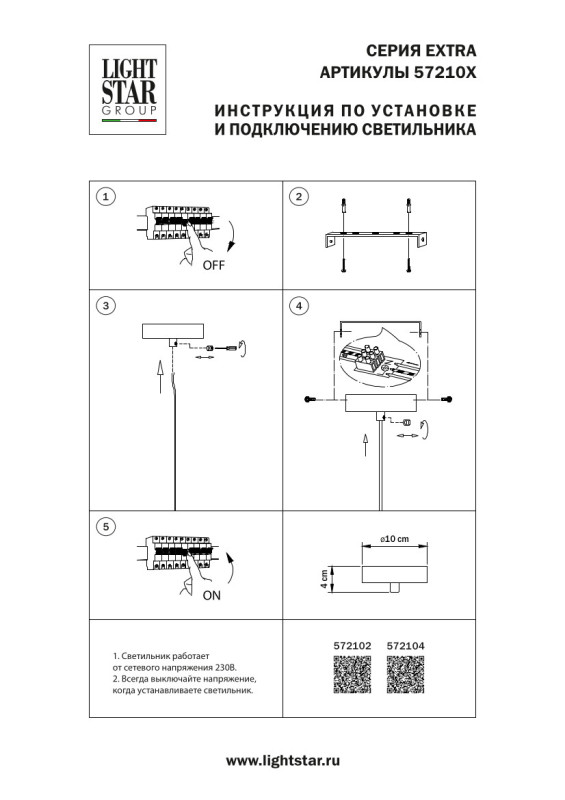 LIGHT STAR GROUP

СЕРИЯ EXTRA
АРТИКУЛЫ 57210X

ИНСТРУКЦИЯ ПО УСТАНОВКЕ
И ПОДКЛЮЧЕНИЮ СВЕТИЛЬНИКА

1

OFF

2

3

4

5

ON

ø10 cm

4 cm

1. Светильник работает от сетевого напряжения 230В.
2. Всегда выключайте напряжение, когда устанавливаете светильник.

572102 572104

www.lightstar.ru