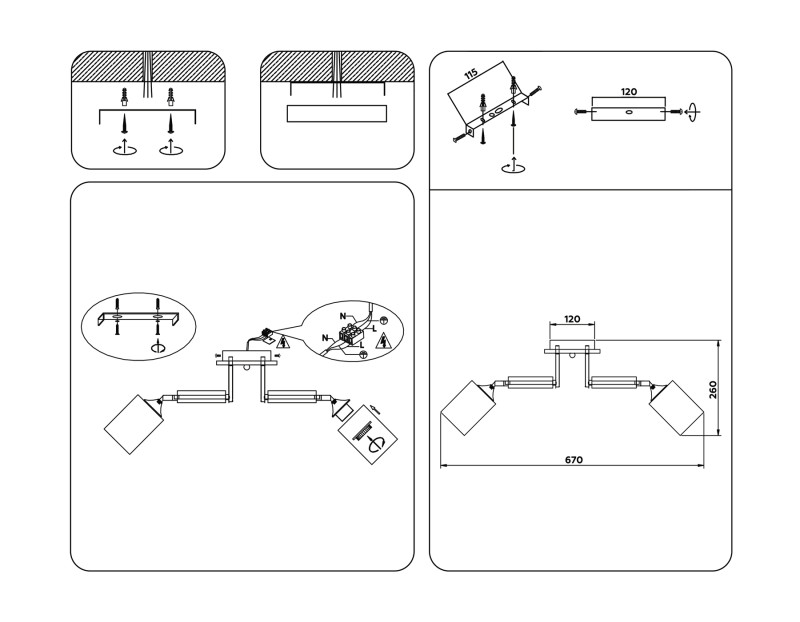 115

120

N
L
N
L

120

260

670