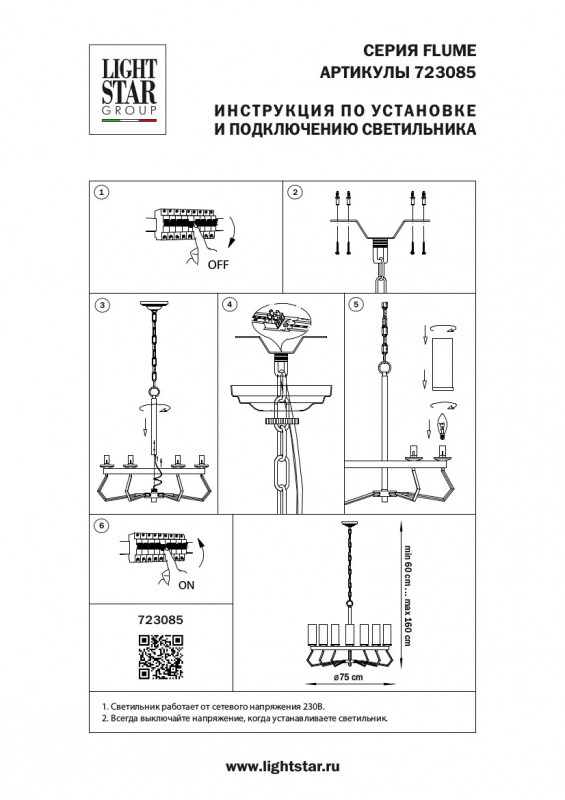 LIGHT STAR GROUP

СЕРИЯ FLUME
АРТИКУЛЫ 723085

ИНСТРУКЦИЯ ПО УСТАНОВКЕ
И ПОДКЛЮЧЕНИЮ СВЕТИЛЬНИКА

1

OFF

2

3

4

5

6

ON

723085

min 60 cm ... max 160 cm

ø75 cm

1. Светильник работает от сетевого напряжения 230В.
2. Всегда выключайте напряжение, когда устанавливаете светильник.

www.lightstar.ru