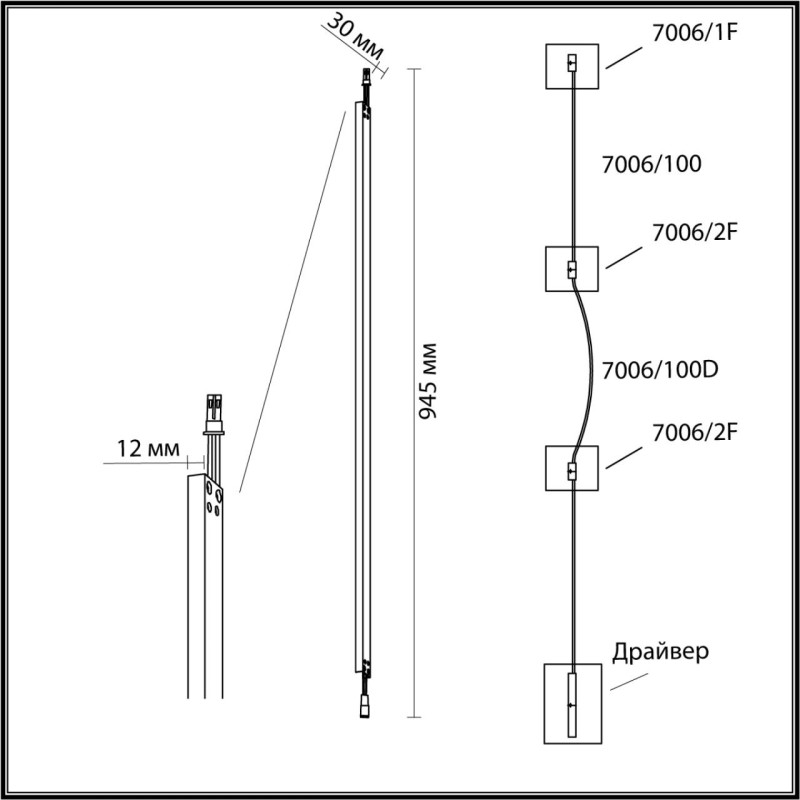 30 мм

12 мм

945 мм

7006/1F

7006/100

7006/2F

7006/100D

7006/2F

Драйвер