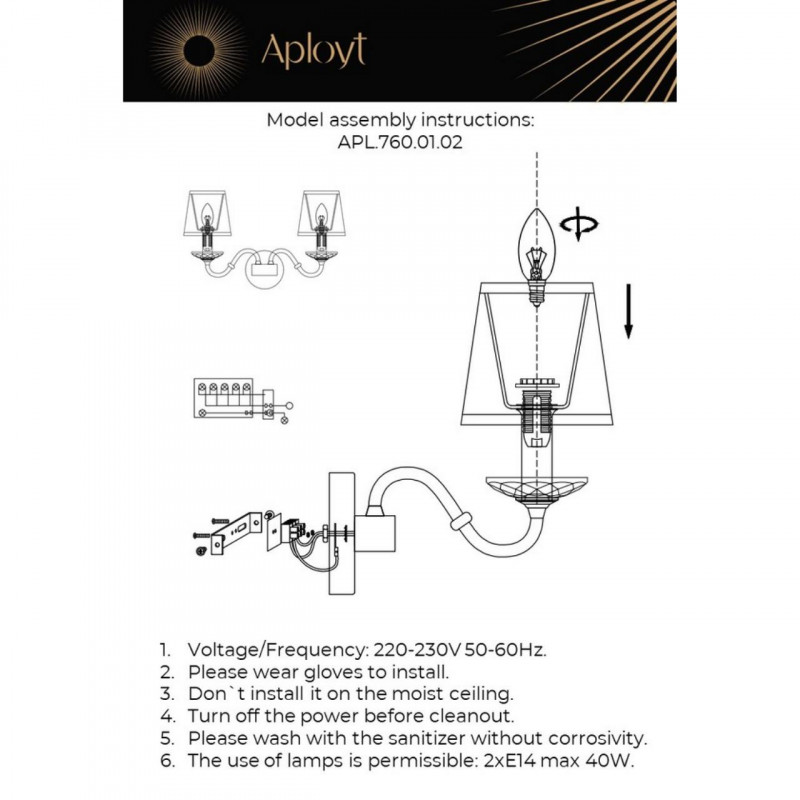 Aployt

Model assembly instructions:
APL.760.01.02

1. Voltage/Frequency: 220-230V 50-60Hz.
2. Please wear gloves to install.
3. Don`t install it on the moist ceiling.
4. Turn off the power before cleanout.
5. Please wash with the sanitizer without corrosivity.
6. The use of lamps is permissible: 2xE14 max 40W.