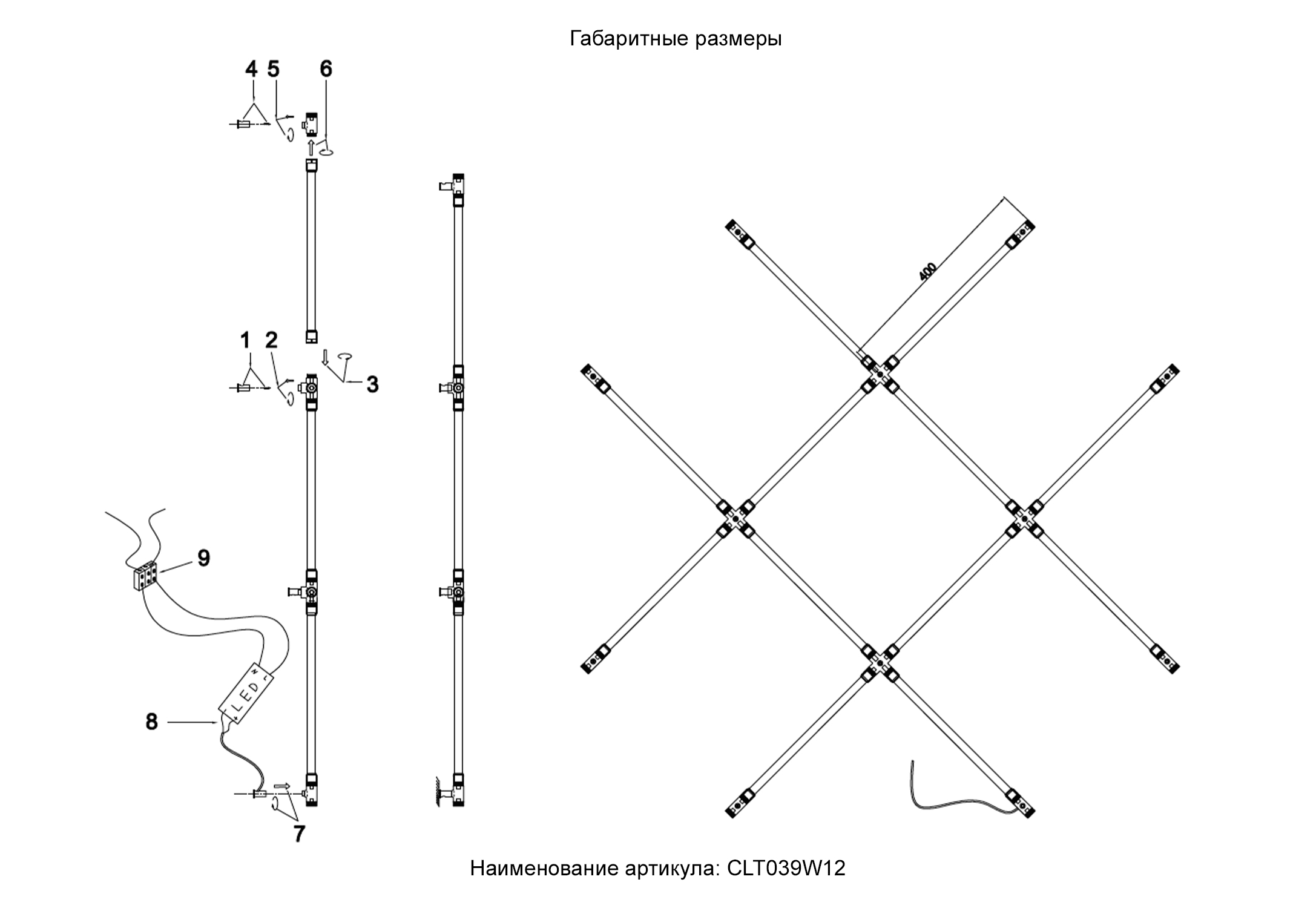 Габаритные размеры

4 5 6

1 2

3

9

LED

8

7

400

Наименование артикула: CLT039W12