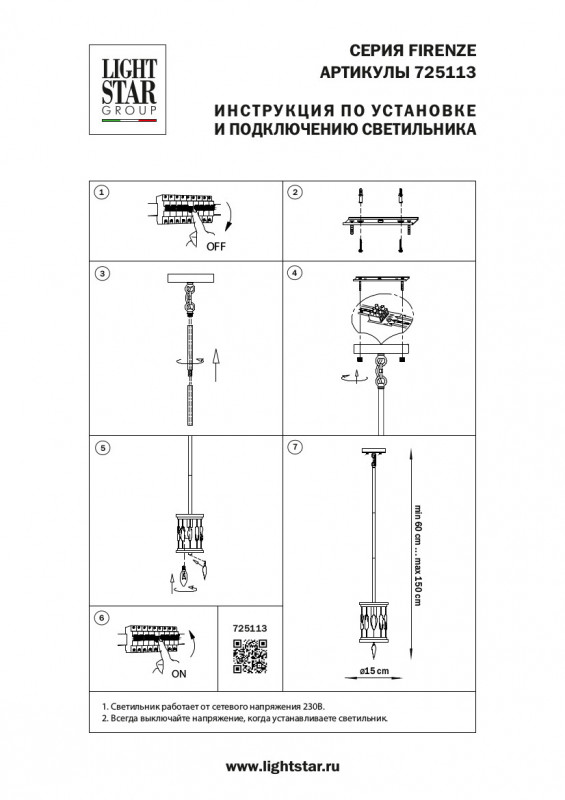 LIGHT STAR GROUP

СЕРИЯ FIRENZE
АРТИКУЛЫ 725113

ИНСТРУКЦИЯ ПО УСТАНОВКЕ
И ПОДКЛЮЧЕНИЮ СВЕТИЛЬНИКА

1

OFF

2

3

4

5

7

min 60 cm ... max 150 cm

ø15 cm

6

ON

725113

1. Светильник работает от сетевого напряжения 230В.
2. Всегда выключайте напряжение, когда устанавливаете светильник.

www.lightstar.ru