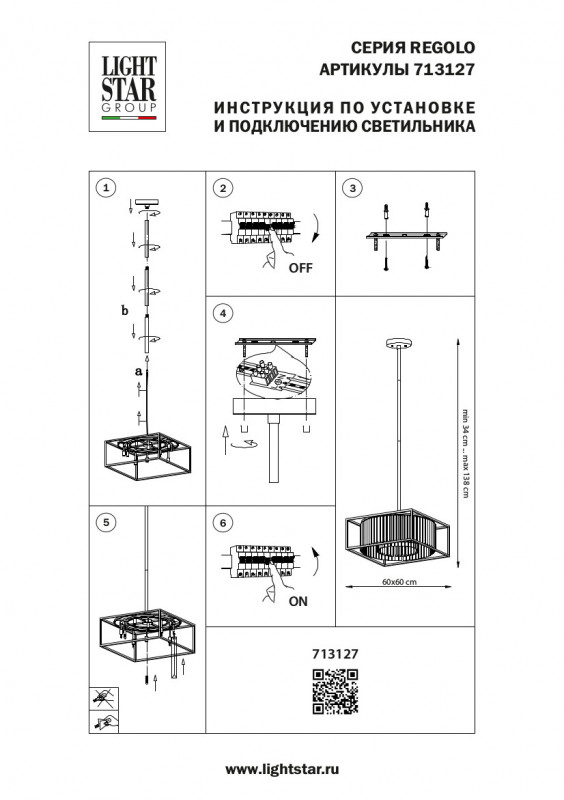 LIGHT STAR GROUP

СЕРИЯ REGOLO
АРТИКУЛЫ 713127

ИНСТРУКЦИЯ ПО УСТАНОВКЕ
И ПОДКЛЮЧЕНИЮ СВЕТИЛЬНИКА

1

b

a

2

OFF

3

4

min 34 cm ... max 138 cm

60x60 cm

5

6

ON

713127

www.lightstar.ru