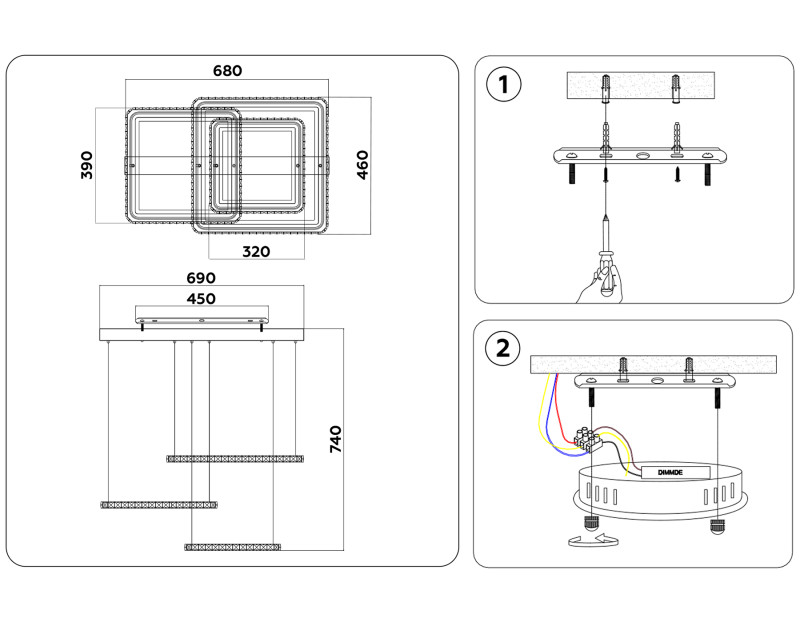 680
390
460
320
690
450
740
1
2
DIMMDE