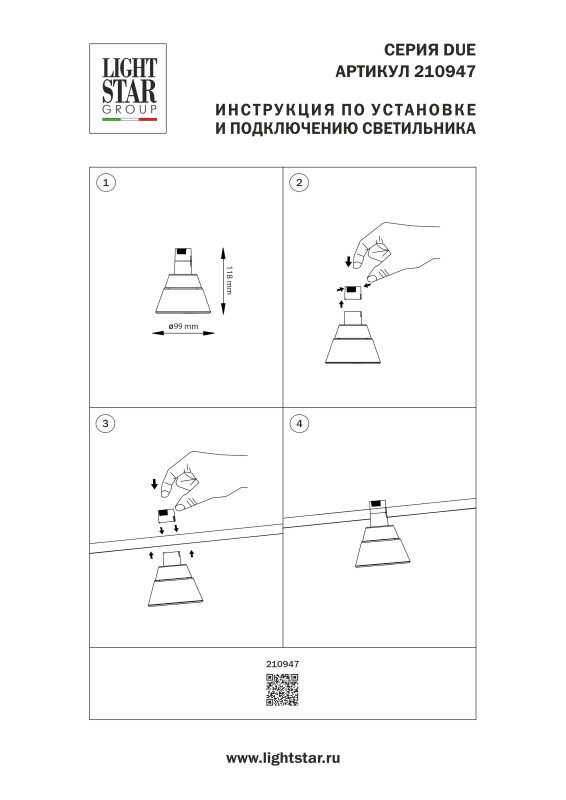 LIGHT STAR GROUP

СЕРИЯ DUE
АРТИКУЛ 210947

ИНСТРУКЦИЯ ПО УСТАНОВКЕ
И ПОДКЛЮЧЕНИЮ СВЕТИЛЬНИКА

1

118 mm

ø99 mm

2

3

4

210947

www.lightstar.ru