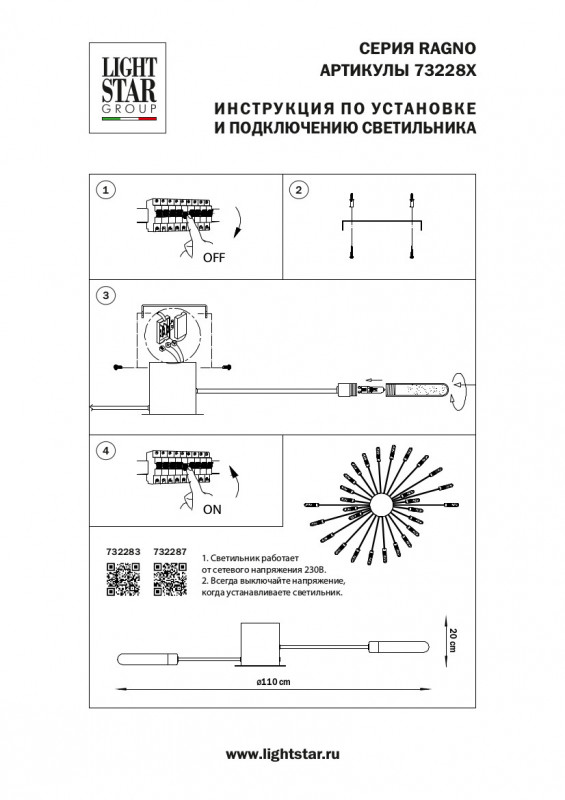 LIGHT STAR GROUP

СЕРИЯ RAGNO
АРТИКУЛЫ 73228X

ИНСТРУКЦИЯ ПО УСТАНОВКЕ
И ПОДКЛЮЧЕНИЮ СВЕТИЛЬНИКА

1

OFF

2

3

4

ON

732283 732287

1. Светильник работает от сетевого напряжения 230В.
2. Всегда выключайте напряжение, когда устанавливаете светильник.

20 cm

ø110 cm

www.lightstar.ru