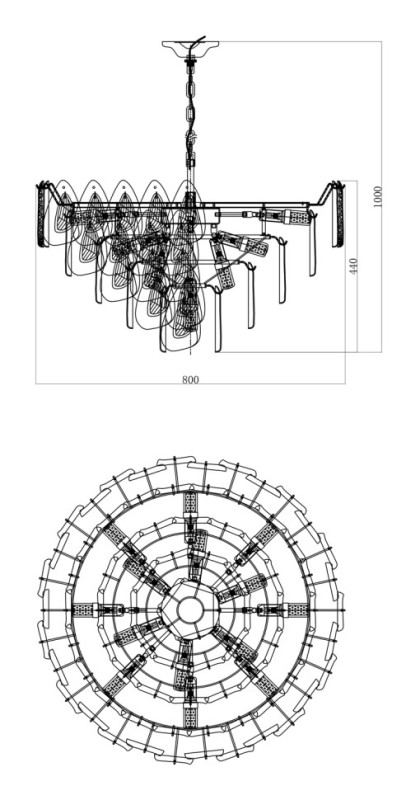 1000
440
800