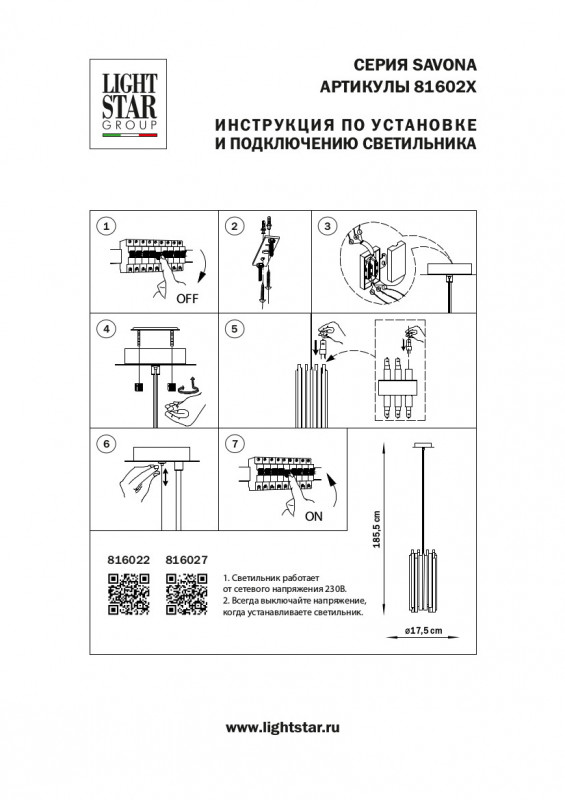 LIGHT STAR GROUP

СЕРИЯ SAVONA
АРТИКУЛЫ 81602X

ИНСТРУКЦИЯ ПО УСТАНОВКЕ
И ПОДКЛЮЧЕНИЮ СВЕТИЛЬНИКА

1
OFF

2

3

4

5

6

7
ON

185,5 cm

ø17,5 cm

816022 816027

1. Светильник работает от сетевого напряжения 230В.
2. Всегда выключайте напряжение, когда устанавливаете светильник.

www.lightstar.ru