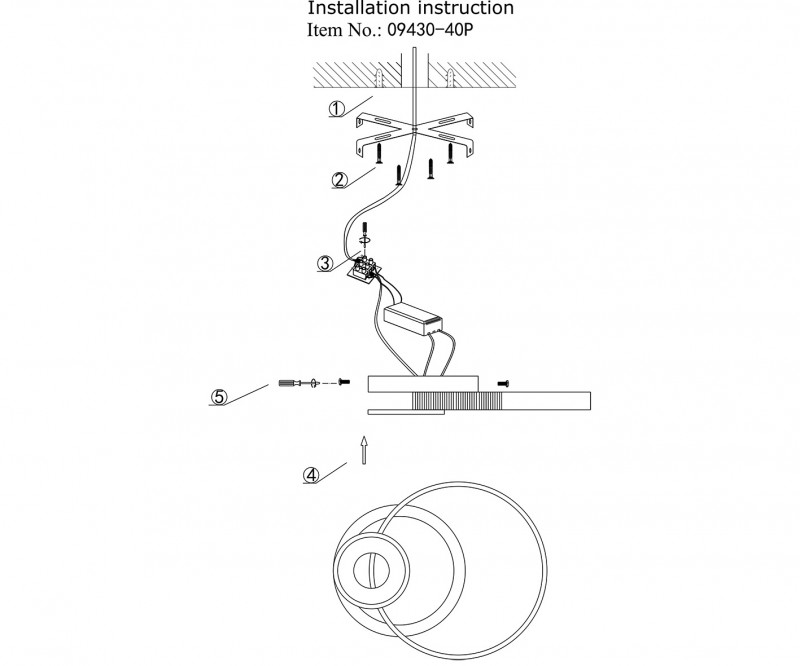 Installation instruction
Item No.: 09430-40P

①
②
③
⑤
④