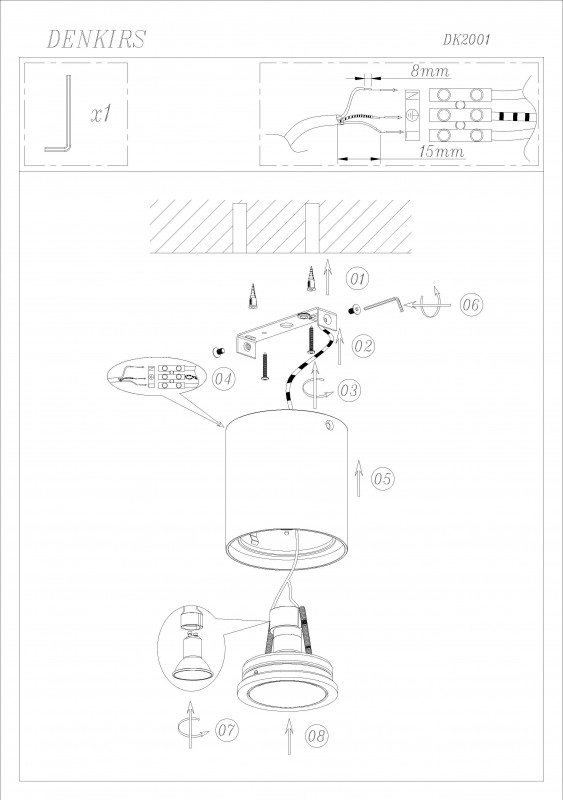 DENKIRS

DK2001

x1

8mm

15mm

01

06

02

04

03

05

07

08